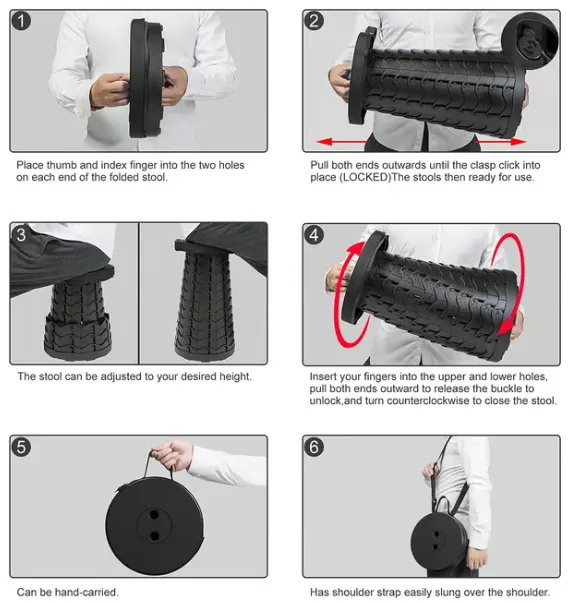 1

Place thumb and index finger into the two holes on each end of the folded stool.

2

Pull both ends outwards until the clasp click into place (LOCKED)The stools then ready for use.

3

The stool can be adjusted to your desired height.

4

Insert your fingers into the upper and lower holes, pull both ends outward to release the buckle to unlock,and turn counterclockwise to close the stool.

5

Can be hand-carried.

6

Has shoulder strap easily slung over the shoulder.